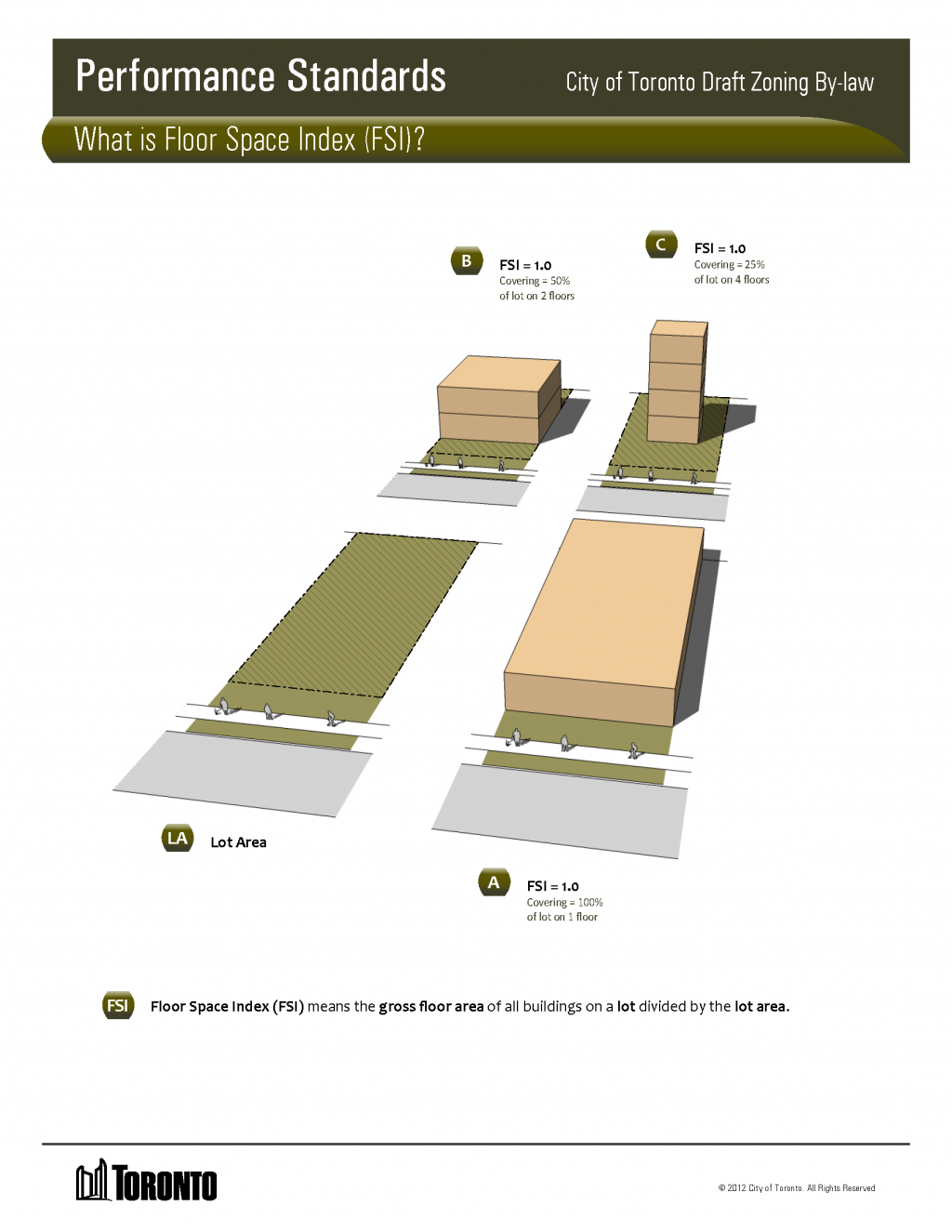 Performance Standards

City of Toronto Draft Zoning By-law

What is Floor Space Index (FSI)?

B FSI = 1.0
Covering = 50% of lot on 2 floors

C FSI = 1.0
Covering = 25% of lot on 4 floors

LA Lot Area

A FSI = 1.0
Covering = 100% of lot on 1 floor

FSI Floor Space Index (FSI) means the gross floor area of all buildings on a lot divided by the lot area.

TORONTO

© 2012 City of Toronto. All Rights Reserved