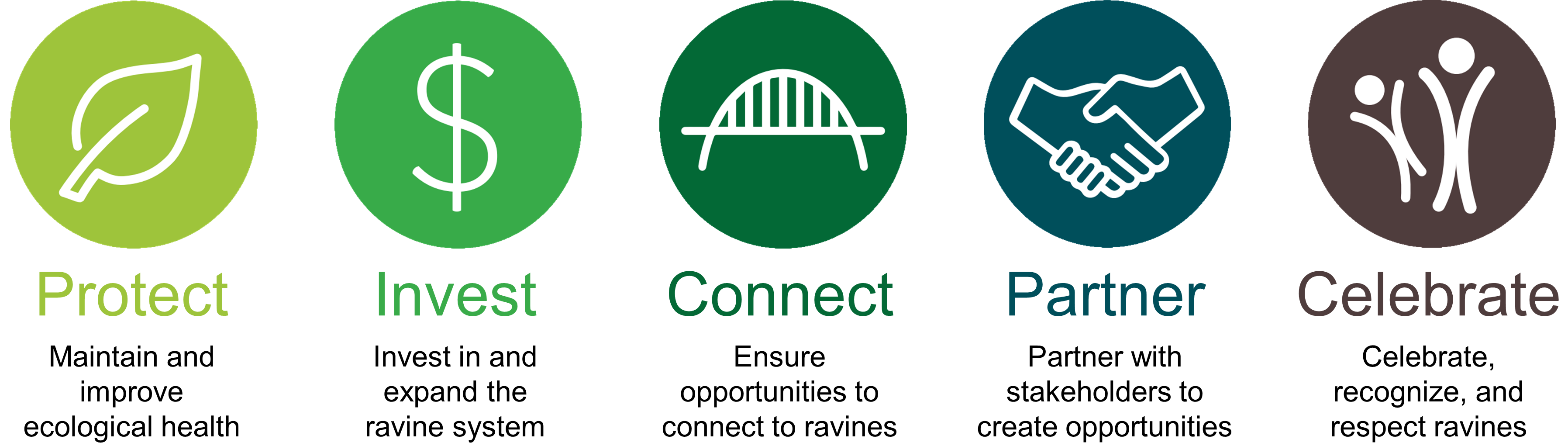 $

Protect

Maintain and improve ecological health

Invest

Invest in and expand the ravine system

Connect

Ensure opportunities to connect to ravines

Partner

Partner with stakeholders to create opportunities

Celebrate

Celebrate, recognize, and respect ravines