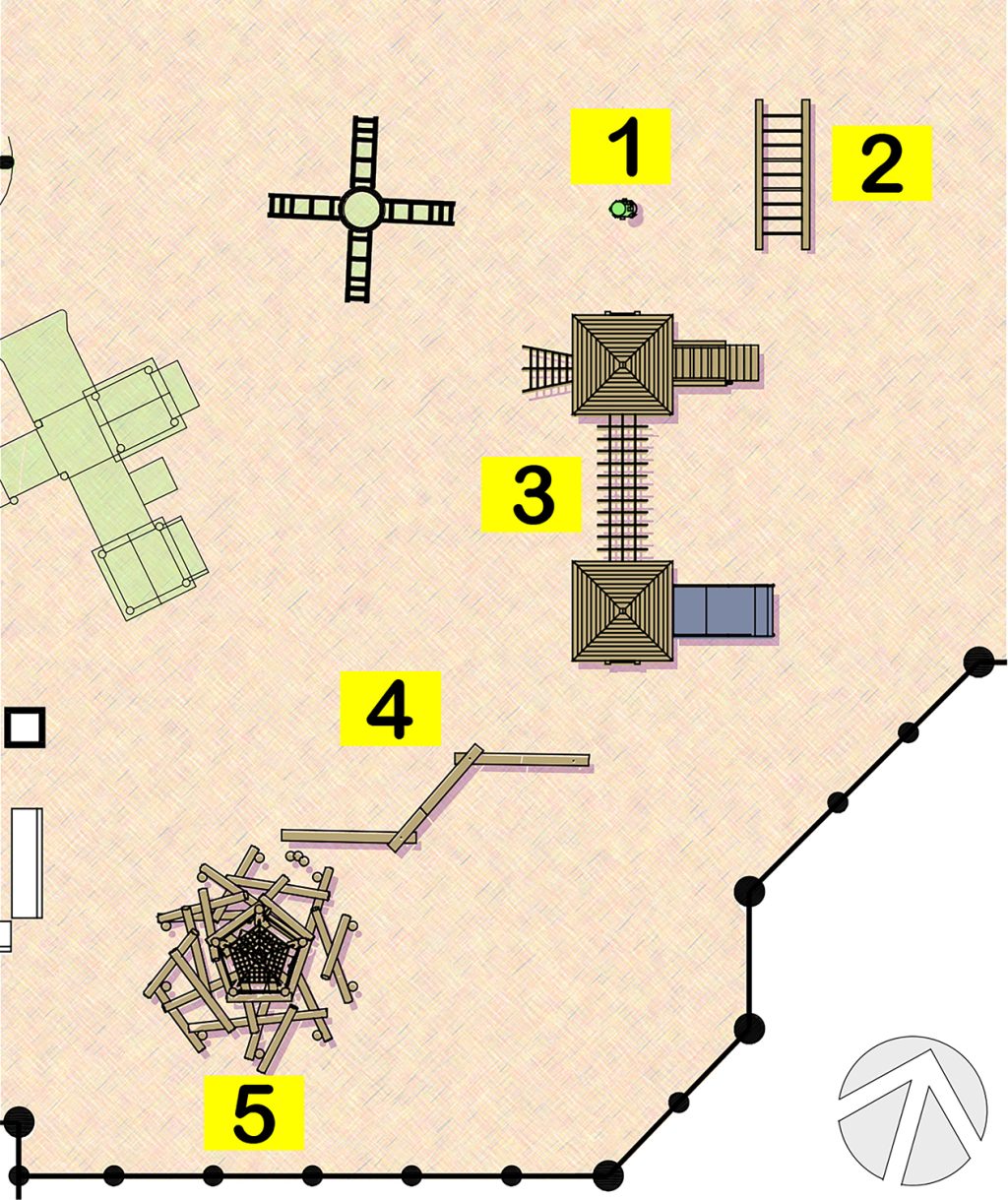 1

2

3

4

5